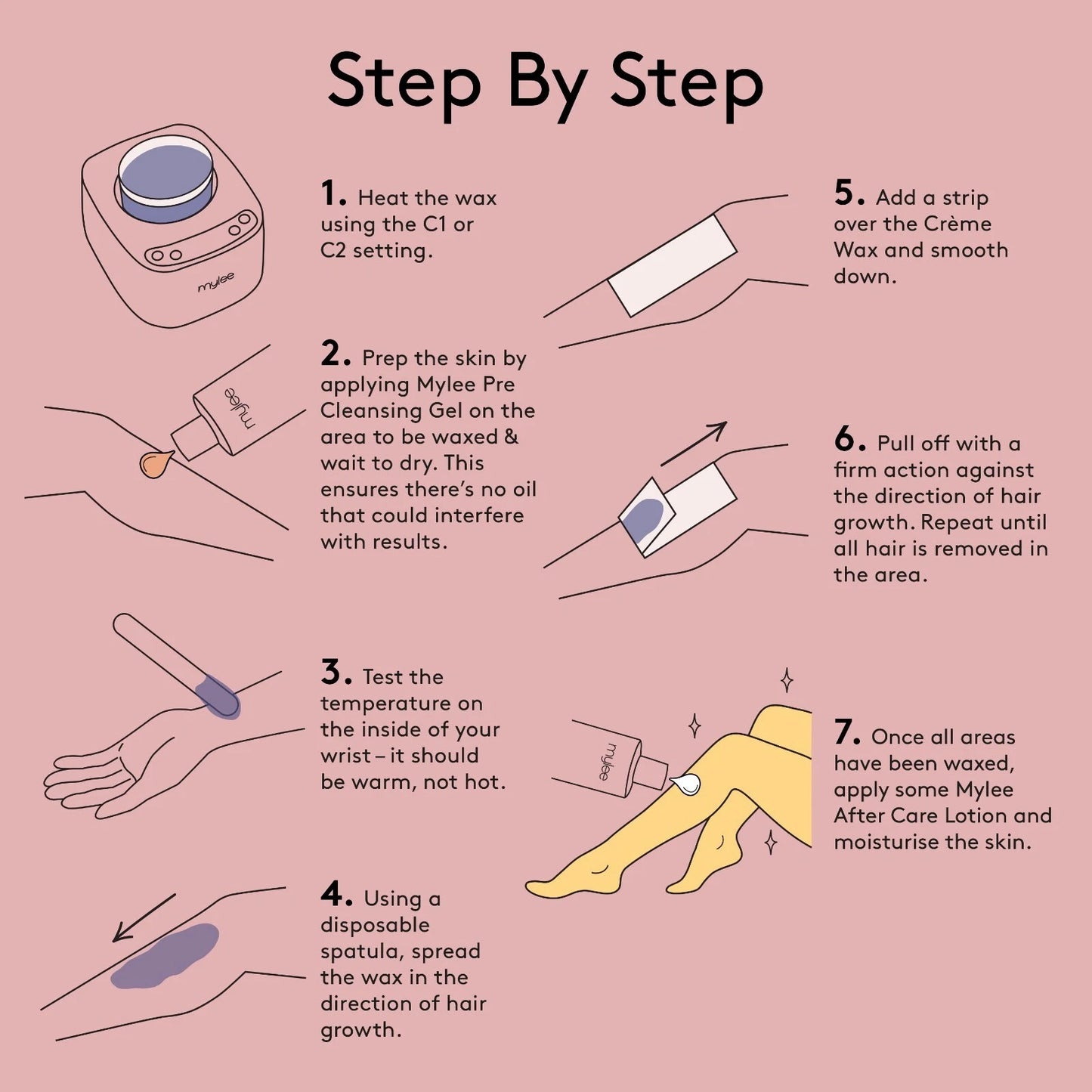 Step By Step

mylee

1. Heat the wax using the C1 or C2 setting.

mylee

2. Prep the skin by applying Mylee Pre Cleansing Gel on the area to be waxed & wait to dry. This ensures there's no oil that could interfere with results.

3. Test the temperature on the inside of your wrist – it should be warm, not hot.

4. Using a disposable spatula, spread the wax in the direction of hair growth.

5. Add a strip over the Crème Wax and smooth down.

6. Pull off with a firm action against the direction of hair growth. Repeat until all hair is removed in the area.

mylee

7. Once all areas have been waxed, apply some Mylee After Care Lotion and moisturise the skin.